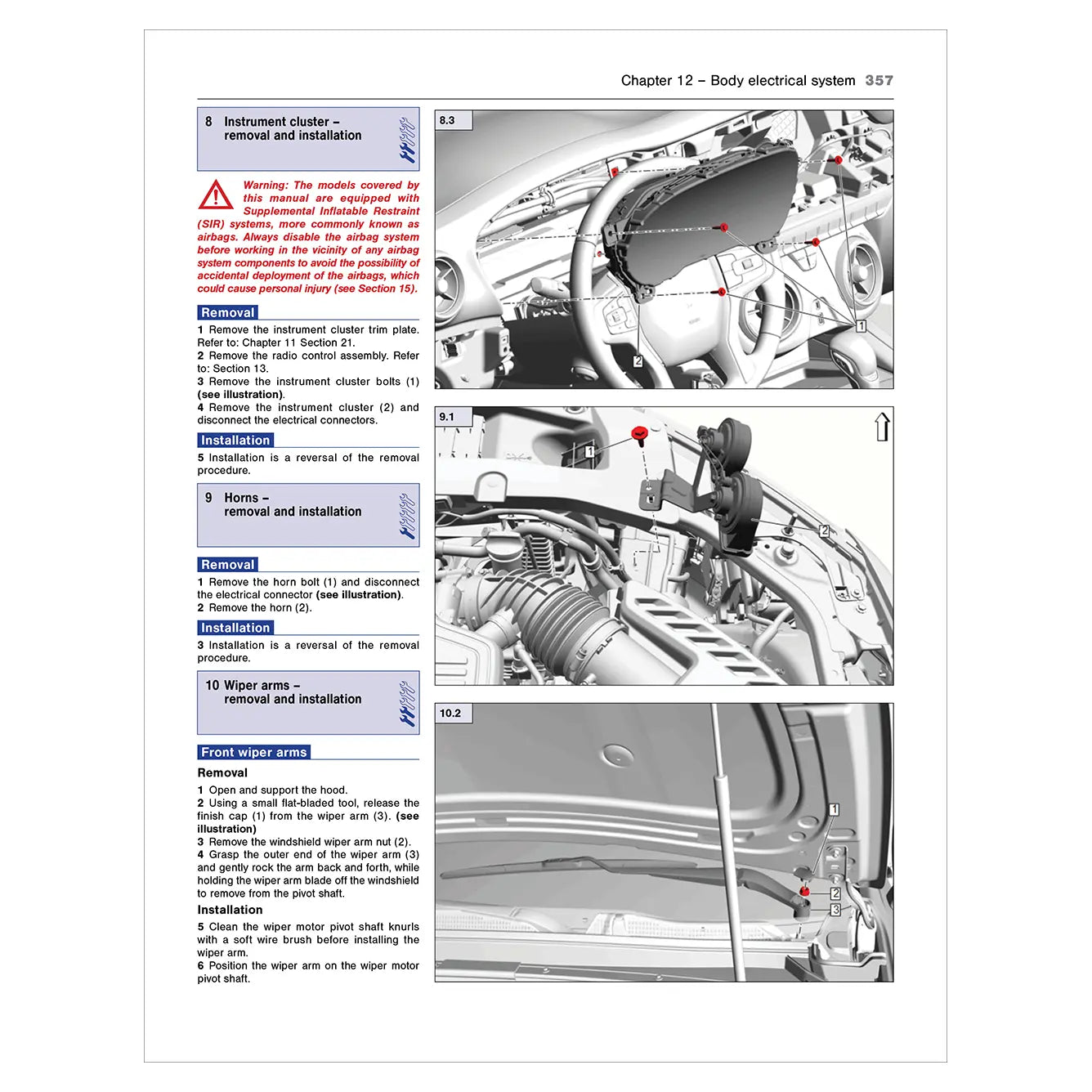 Chapter 12 – Body electrical system 357

8 Instrument cluster – removal and installation

Warning: The models covered by this manual are equipped with Supplemental Inflatable Restraint (SIR) systems, more commonly known as airbags. Always disable the airbag system before working in the vicinity of any airbag system components to avoid the possibility of accidental deployment of the airbags, which could cause personal injury (see Section 15).

Removal

1 Remove the instrument cluster trim plate. Refer to: Chapter 11 Section 21.
2 Remove the radio control assembly. Refer to: Section 13.
3 Remove the instrument cluster bolts (1) (see illustration).
4 Remove the instrument cluster (2) and disconnect the electrical connectors.

Installation

5 Installation is a reversal of the removal procedure.

9 Horns – removal and installation

Removal

1 Remove the horn bolt (1) and disconnect the electrical connector (see illustration).
2 Remove the horn (2).

Installation

3 Installation is a reversal of the removal procedure.

10 Wiper arms – removal and installation

Front wiper arms

Removal

1 Open and support the hood.
2 Using a small flat-bladed tool, release the finish cap (1) from the wiper arm (3). (see illustration)
3 Remove the windshield wiper arm nut (2).
4 Grasp the outer end of the wiper arm (3) and gently rock the arm back and forth, while holding the wiper arm blade off the windshield to remove from the pivot shaft.

Installation

5 Clean the wiper motor pivot shaft knurls with a soft wire brush before installing the wiper arm.
6 Position the wiper arm on the wiper motor pivot shaft.

8.3
1
2

9.1
1
2

10.2
1
2
3