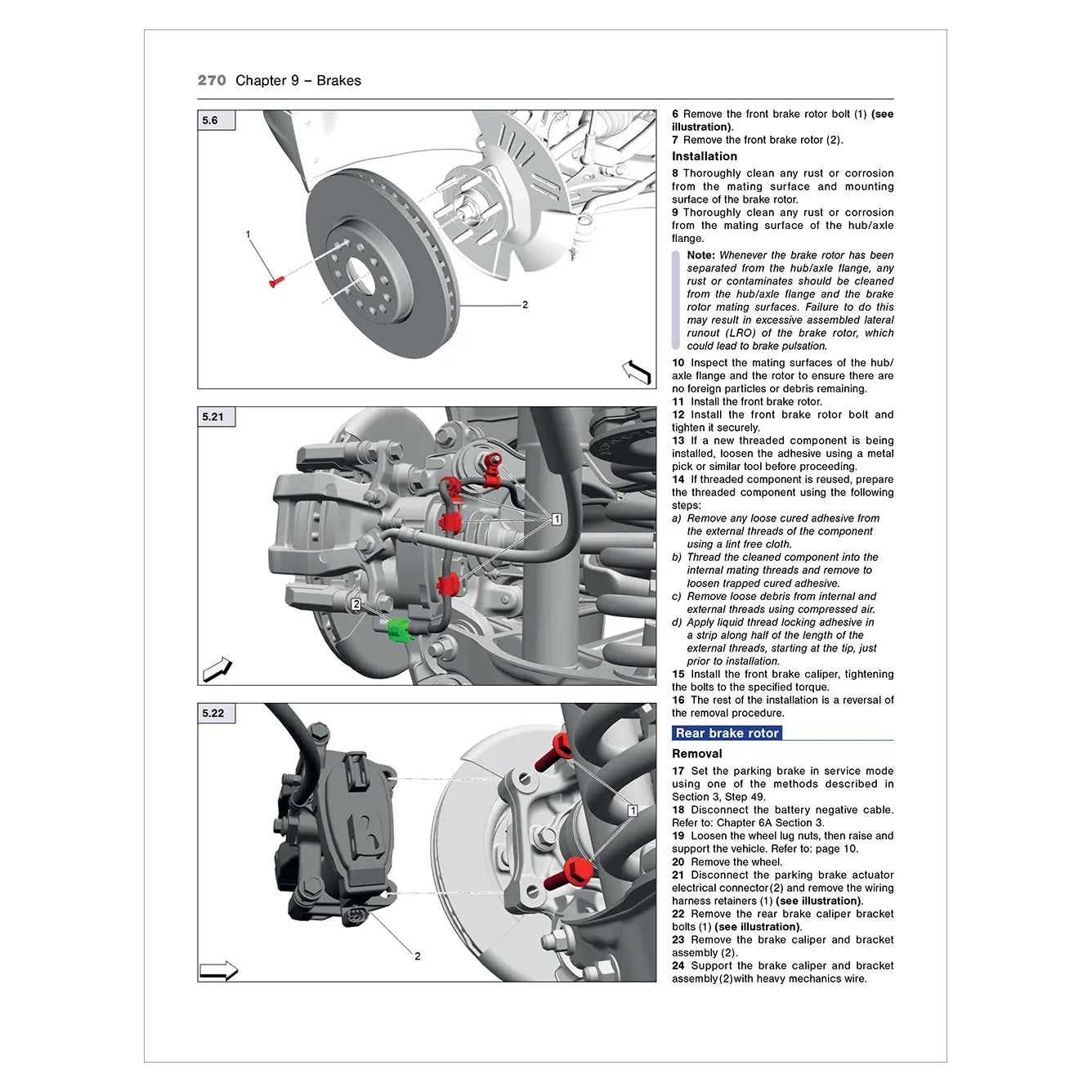 270 Chapter 9 – Brakes

5.6

1

2

5.21

1

2

5.22

1

2

6 Remove the front brake rotor bolt (1) (see illustration).
7 Remove the front brake rotor (2).

Installation

8 Thoroughly clean any rust or corrosion from the mating surface and mounting surface of the brake rotor.
9 Thoroughly clean any rust or corrosion from the mating surface of the hub/axle flange.

Note: Whenever the brake rotor has been separated from the hub/axle flange, any rust or contaminates should be cleaned from the hub/axle flange and the brake rotor mating surfaces. Failure to do this may result in excessive assembled lateral runout (LRO) of the brake rotor, which could lead to brake pulsation.

10 Inspect the mating surfaces of the hub/axle flange and the rotor to ensure there are no foreign particles or debris remaining.
11 Install the front brake rotor.
12 Install the front brake rotor bolt and tighten it securely.
13 If a new threaded component is being installed, loosen the adhesive using a metal pick or similar tool before proceeding.
14 If threaded component is reused, prepare the threaded component using the following steps:
a) Remove any loose cured adhesive from the external threads of the component using a lint free cloth.
b) Thread the cleaned component into the internal mating threads and remove to loosen trapped cured adhesive.
c) Remove loose debris from internal and external threads using compressed air.
d) Apply liquid thread locking adhesive in a strip along half of the length of the external threads, starting at the tip, just prior to installation.
15 Install the front brake caliper, tightening the bolts to the specified torque.
16 The rest of the installation is a reversal of the removal procedure.

Rear brake rotor

Removal

17 Set the parking brake in service mode using one of the methods described in Section 3, Step 49.
18 Disconnect the battery negative cable. Refer to: Chapter 6A Section 3.
19 Loosen the wheel lug nuts, then raise and support the vehicle. Refer to: page 10.
20 Remove the wheel.
21 Disconnect the parking brake actuator electrical connector(2) and remove the wiring harness retainers (1) (see illustration).
22 Remove the rear brake caliper bracket bolts (1) (see illustration).
23 Remove the brake caliper and bracket assembly (2).
24 Support the brake caliper and bracket assembly(2)with heavy mechanics wire.