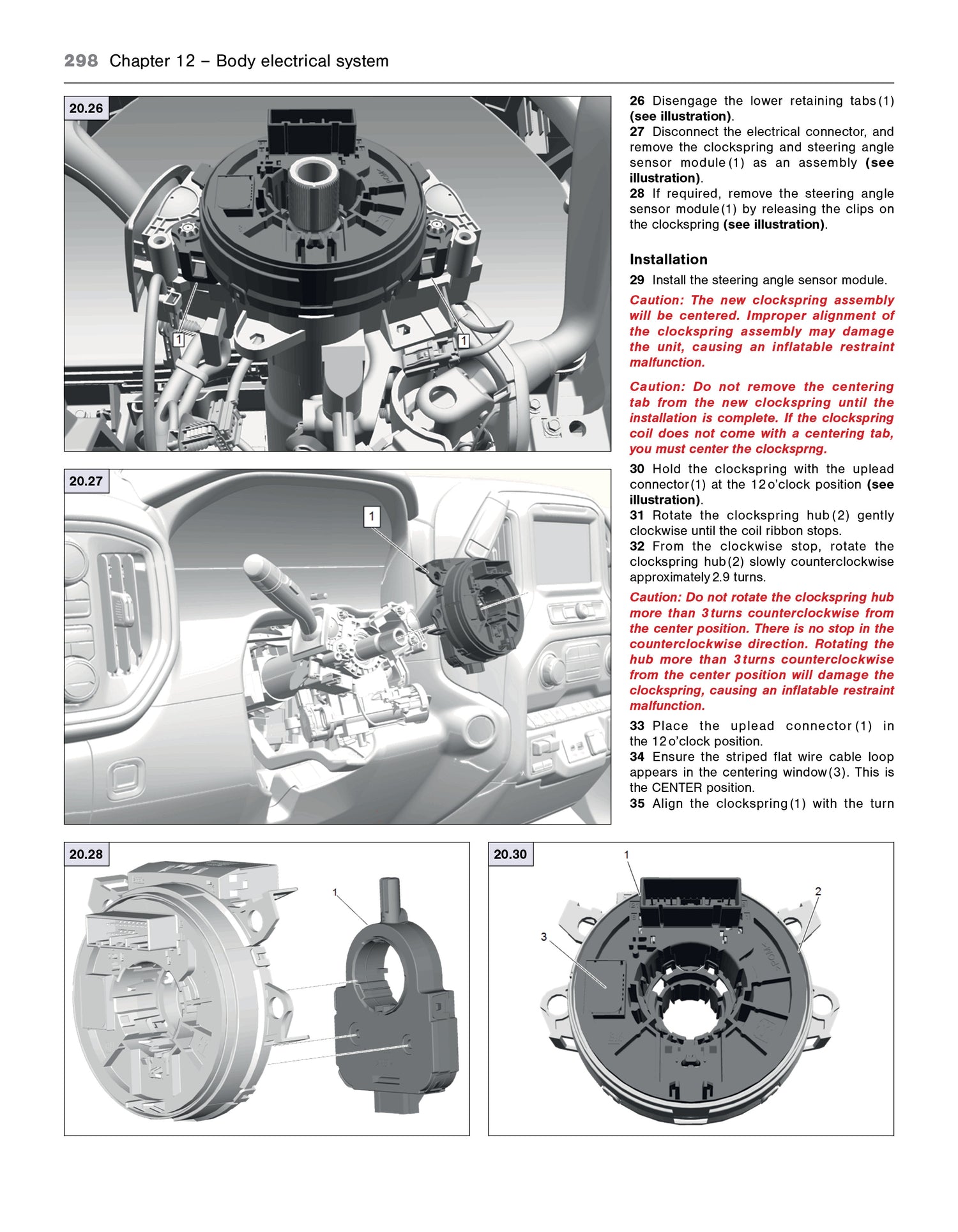 298 Chapter 12 – Body electrical system

20.26

1

1

20.27

1

26 Disengage the lower retaining tabs (1) (see illustration).
27 Disconnect the electrical connector, and remove the clockspring and steering angle sensor module (1) as an assembly (see illustration).
28 If required, remove the steering angle sensor module (1) by releasing the clips on the clockspring (see illustration).

Installation

29 Install the steering angle sensor module.

Caution: The new clockspring assembly will be centered. Improper alignment of the clockspring assembly may damage the unit, causing an inflatable restraint malfunction.

Caution: Do not remove the centering tab from the new clockspring until the installation is complete. If the clockspring coil does not come with a centering tab, you must center the clocksprng.

30 Hold the clockspring with the uplead connector (1) at the 12 o'clock position (see illustration).
31 Rotate the clockspring hub (2) gently clockwise until the coil ribbon stops.
32 From the clockwise stop, rotate the clockspring hub (2) slowly counterclockwise approximately 2.9 turns.

Caution: Do not rotate the clockspring hub more than 3 turns counterclockwise from the center position. There is no stop in the counterclockwise direction. Rotating the hub more than 3 turns counterclockwise from the center position will damage the clockspring, causing an inflatable restraint malfunction.

33 Place the uplead connector (1) in the 12 o'clock position.
34 Ensure the striped flat wire cable loop appears in the centering window (3). This is the CENTER position.
35 Align the clockspring (1) with the turn

20.28

1

20.30

1

2

3