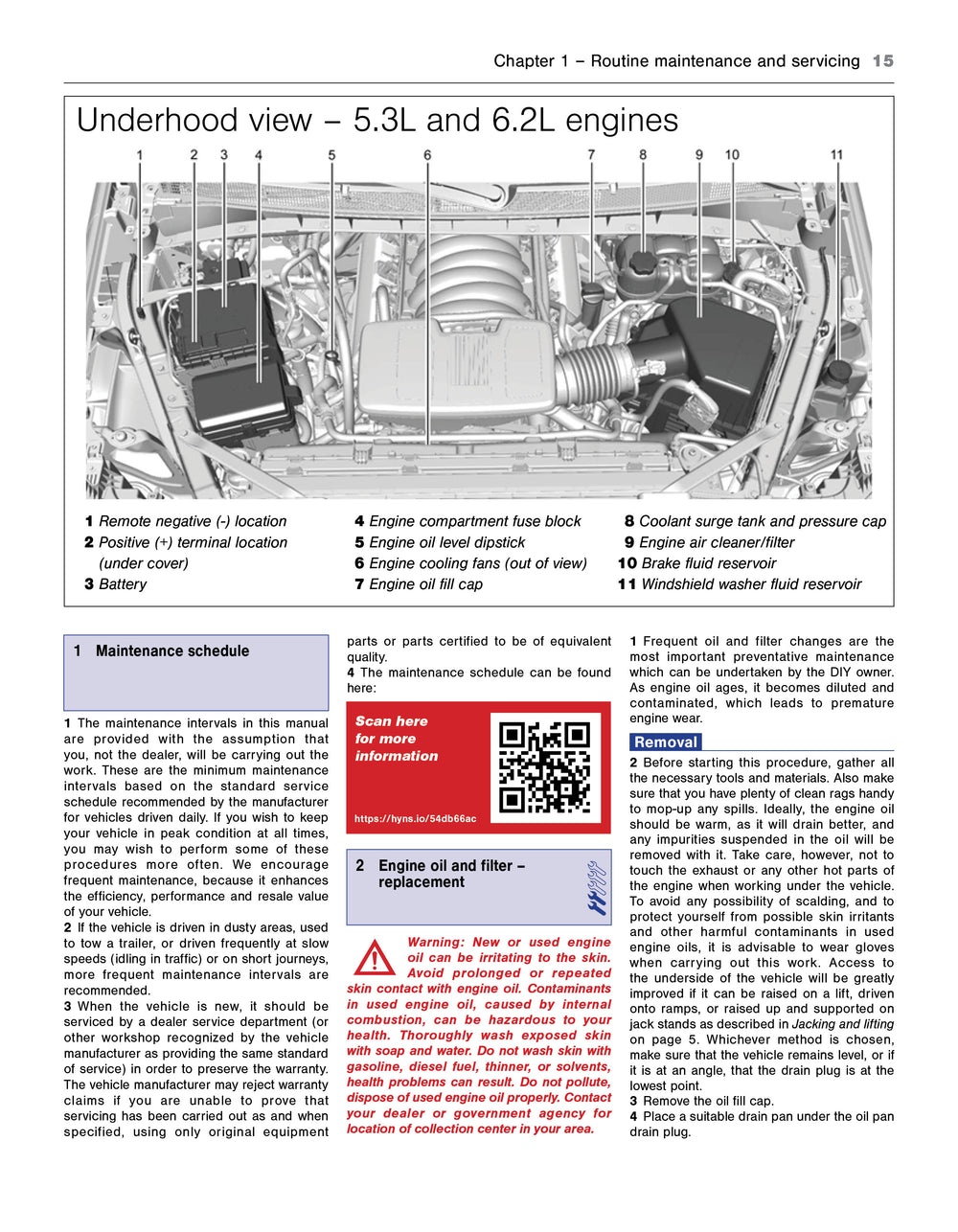 Chapter 1 – Routine maintenance and servicing 15

Underhood view – 5.3L and 6.2L engines

1 2 3 4 5 6 7 8 9 10 11

1 Remote negative (-) location
2 Positive (+) terminal location (under cover)
3 Battery
4 Engine compartment fuse block
5 Engine oil level dipstick
6 Engine cooling fans (out of view)
7 Engine oil fill cap
8 Coolant surge tank and pressure cap
9 Engine air cleaner/filter
10 Brake fluid reservoir
11 Windshield washer fluid reservoir

1 Maintenance schedule

1 The maintenance intervals in this manual are provided with the assumption that you, not the dealer, will be carrying out the work. These are the minimum maintenance intervals based on the standard service schedule recommended by the manufacturer for vehicles driven daily. If you wish to keep your vehicle in peak condition at all times, you may wish to perform some of these procedures more often. We encourage frequent maintenance, because it enhances the efficiency, performance and resale value of your vehicle.
2 If the vehicle is driven in dusty areas, used to tow a trailer, or driven frequently at slow speeds (idling in traffic) or on short journeys, more frequent maintenance intervals are recommended.
3 When the vehicle is new, it should be serviced by a dealer service department (or other workshop recognized by the vehicle manufacturer as providing the same standard of service) in order to preserve the warranty. The vehicle manufacturer may reject warranty claims if you are unable to prove that servicing has been carried out as and when specified, using only original equipment parts or parts certified to be of equivalent quality.
4 The maintenance schedule can be found here:

Scan here for more information

https://hyns.io/54db66ac

2 Engine oil and filter – replacement

Warning: New or used engine oil can be irritating to the skin. Avoid prolonged or repeated skin contact with engine oil. Contaminants in used engine oil, caused by internal combustion, can be hazardous to your health. Thoroughly wash exposed skin with soap and water. Do not wash skin with gasoline, diesel fuel, thinner, or solvents, health problems can result. Do not pollute, dispose of used engine oil properly. Contact your dealer or government agency for location of collection center in your area.

1 Frequent oil and filter changes are the most important preventative maintenance which can be undertaken by the DIY owner. As engine oil ages, it becomes diluted and contaminated, which leads to premature engine wear.

Removal

2 Before starting this procedure, gather all the necessary tools and materials. Also make sure that you have plenty of clean rags handy to mop-up any spills. Ideally, the engine oil should be warm, as it will drain better, and any impurities suspended in the oil will be removed with it. Take care, however, not to touch the exhaust or any other hot parts of the engine when working under the vehicle. To avoid any possibility of scalding, and to protect yourself from possible skin irritants and other harmful contaminants in used engine oils, it is advisable to wear gloves when carrying out this work. Access to the underside of the vehicle will be greatly improved if it can be raised on a lift, driven onto ramps, or raised up and supported on jack stands as described in Jacking and lifting on page 5. Whichever method is chosen, make sure that the vehicle remains level, or if it is at an angle, that the drain plug is at the lowest point.
3 Remove the oil fill cap.
4 Place a suitable drain pan under the oil pan drain plug.