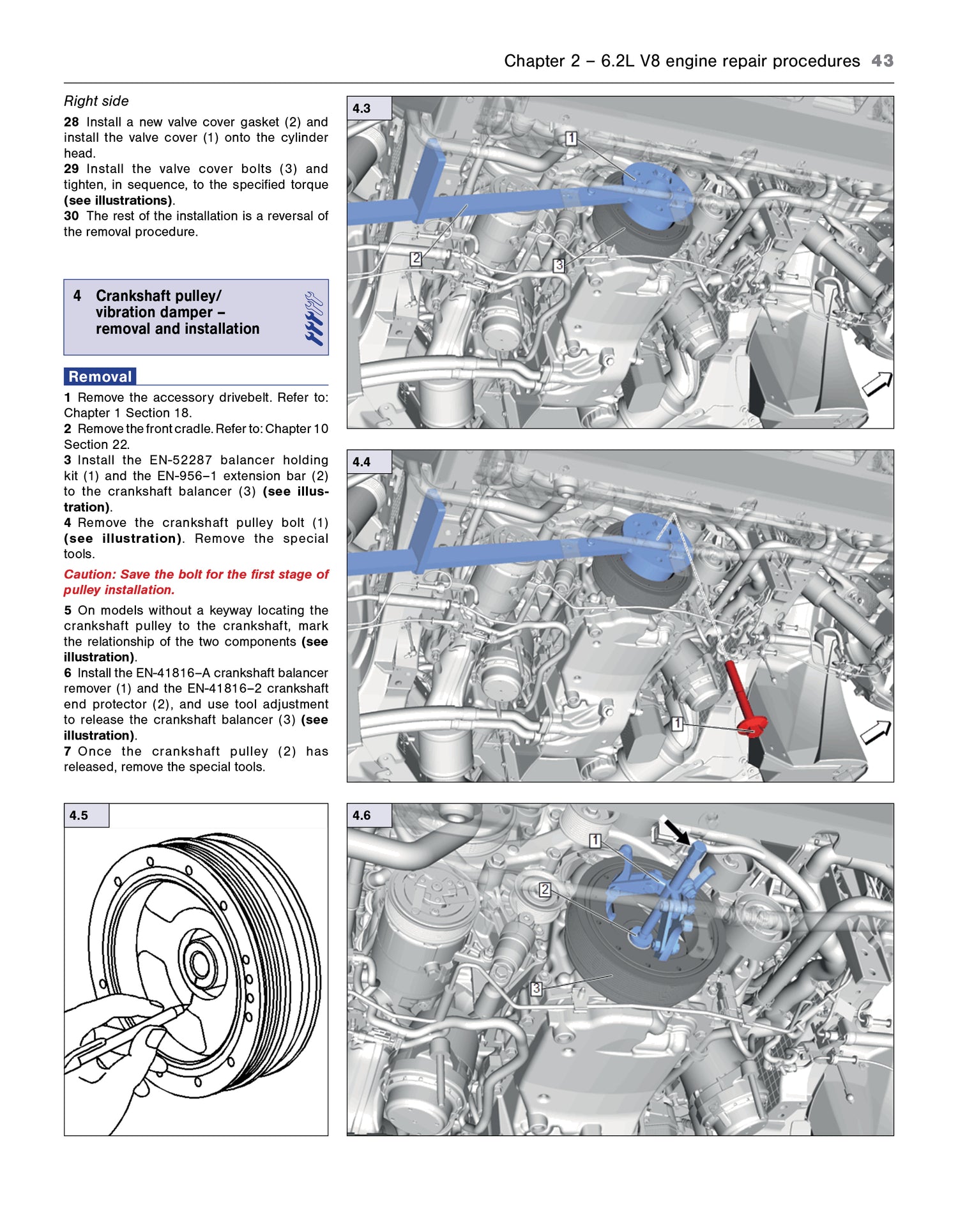 Chapter 2 – 6.2L V8 engine repair procedures 43

Right side

28 Install a new valve cover gasket (2) and install the valve cover (1) onto the cylinder head.
29 Install the valve cover bolts (3) and tighten, in sequence, to the specified torque (see illustrations).
30 The rest of the installation is a reversal of the removal procedure.

4 Crankshaft pulley/ vibration damper – removal and installation

Removal

1 Remove the accessory drivebelt. Refer to: Chapter 1 Section 18.
2 Remove the front cradle. Refer to: Chapter 10 Section 22.
3 Install the EN-52287 balancer holding kit (1) and the EN-956–1 extension bar (2) to the crankshaft balancer (3) (see illustration).
4 Remove the crankshaft pulley bolt (1) (see illustration). Remove the special tools.

Caution: Save the bolt for the first stage of pulley installation.

5 On models without a keyway locating the crankshaft pulley to the crankshaft, mark the relationship of the two components (see illustration).
6 Install the EN-41816–A crankshaft balancer remover (1) and the EN-41816–2 crankshaft end protector (2), and use tool adjustment to release the crankshaft balancer (3) (see illustration).
7 Once the crankshaft pulley (2) has released, remove the special tools.

4.3
1
2
3

4.4
1

4.5

4.6
1
2
3