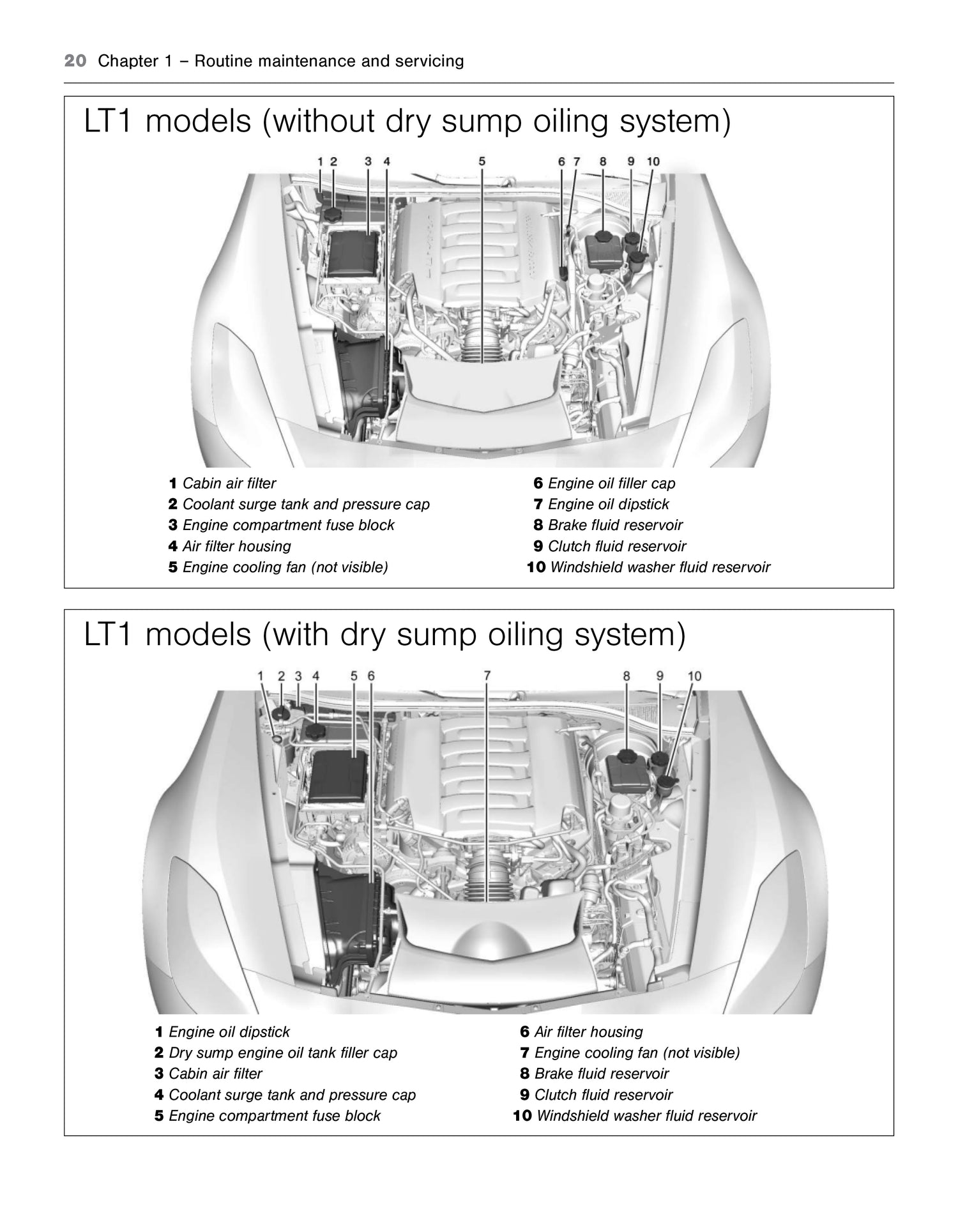 20 Chapter 1 – Routine maintenance and servicing

LT1 models (without dry sump oiling system)

1 2 3 4 5 6 7 8 9 10

1 Cabin air filter
2 Coolant surge tank and pressure cap
3 Engine compartment fuse block
4 Air filter housing
5 Engine cooling fan (not visible)

6 Engine oil filler cap
7 Engine oil dipstick
8 Brake fluid reservoir
9 Clutch fluid reservoir
10 Windshield washer fluid reservoir

LT1 models (with dry sump oiling system)

1 2 3 4 5 6 7 8 9 10

1 Engine oil dipstick
2 Dry sump engine oil tank filler cap
3 Cabin air filter
4 Coolant surge tank and pressure cap
5 Engine compartment fuse block

6 Air filter housing
7 Engine cooling fan (not visible)
8 Brake fluid reservoir
9 Clutch fluid reservoir
10 Windshield washer fluid reservoir