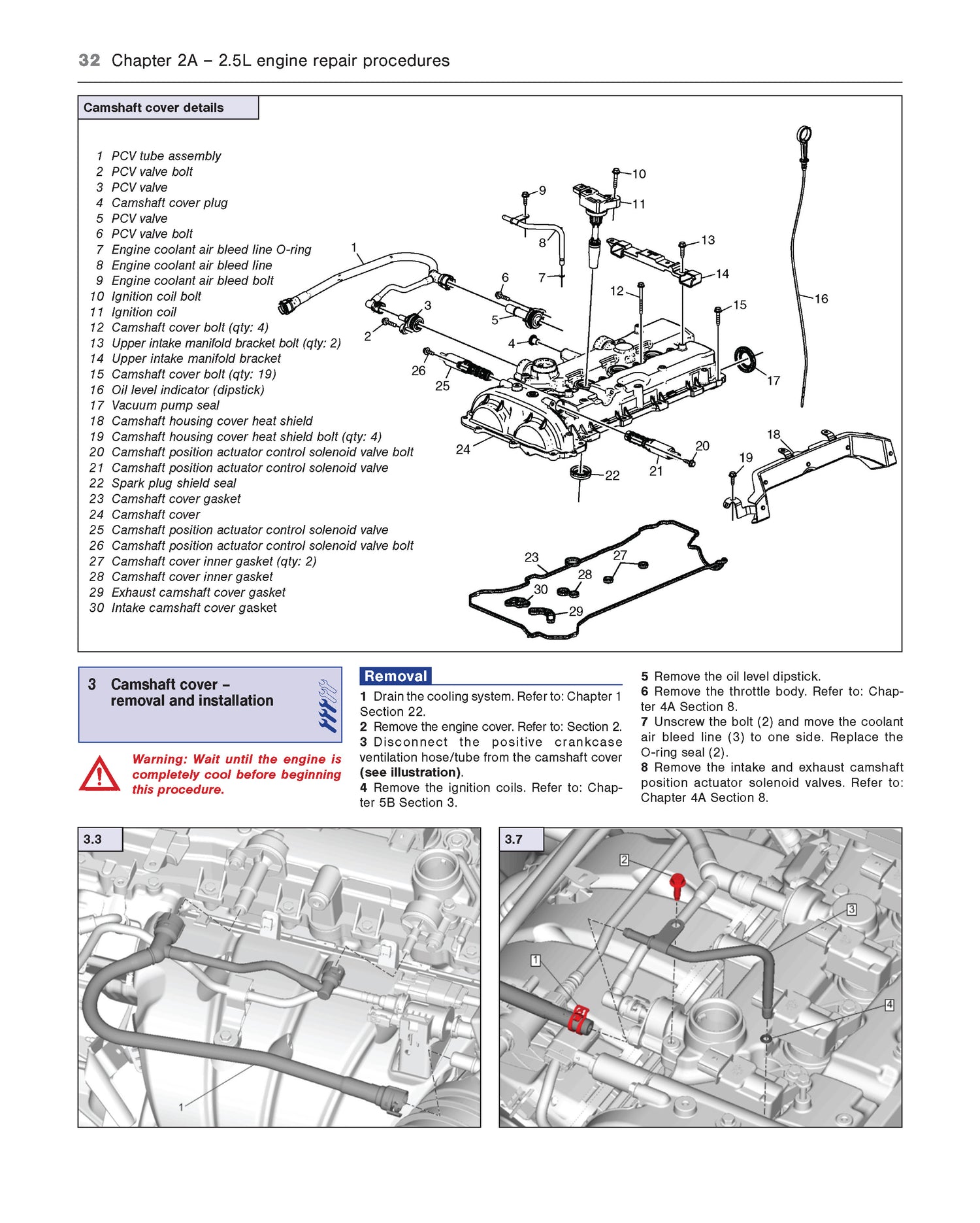 32 Chapter 2A – 2.5L engine repair procedures

Camshaft cover details

1 PCV tube assembly
2 PCV valve bolt
3 PCV valve
4 Camshaft cover plug
5 PCV valve
6 PCV valve bolt
7 Engine coolant air bleed line O-ring
8 Engine coolant air bleed line
9 Engine coolant air bleed bolt
10 Ignition coil bolt
11 Ignition coil
12 Camshaft cover bolt (qty: 4)
13 Upper intake manifold bracket bolt (qty: 2)
14 Upper intake manifold bracket
15 Camshaft cover bolt (qty: 19)
16 Oil level indicator (dipstick)
17 Vacuum pump seal
18 Camshaft housing cover heat shield
19 Camshaft housing cover heat shield bolt (qty: 4)
20 Camshaft position actuator control solenoid valve bolt
21 Camshaft position actuator control solenoid valve
22 Spark plug shield seal
23 Camshaft cover gasket
24 Camshaft cover
25 Camshaft position actuator control solenoid valve
26 Camshaft position actuator control solenoid valve bolt
27 Camshaft cover inner gasket (qty: 2)
28 Camshaft cover inner gasket
29 Exhaust camshaft cover gasket
30 Intake camshaft cover gasket

1 2 3 4 5 6 7 8 9 10 11 12 13 14 15 16 17 18 19 20 21 22 23 24 25 26 27 28 29 30

3 Camshaft cover – removal and installation

Warning: Wait until the engine is completely cool before beginning this procedure.

Removal

1 Drain the cooling system. Refer to: Chapter 1 Section 22.
2 Remove the engine cover. Refer to: Section 2.
3 Disconnect the positive crankcase ventilation hose/tube from the camshaft cover (see illustration).
4 Remove the ignition coils. Refer to: Chapter 5B Section 3.

5 Remove the oil level dipstick.
6 Remove the throttle body. Refer to: Chapter 4A Section 8.
7 Unscrew the bolt (2) and move the coolant air bleed line (3) to one side. Replace the O-ring seal (2).
8 Remove the intake and exhaust camshaft position actuator solenoid valves. Refer to: Chapter 4A Section 8.

3.3
1

3.7
2
3
1
4