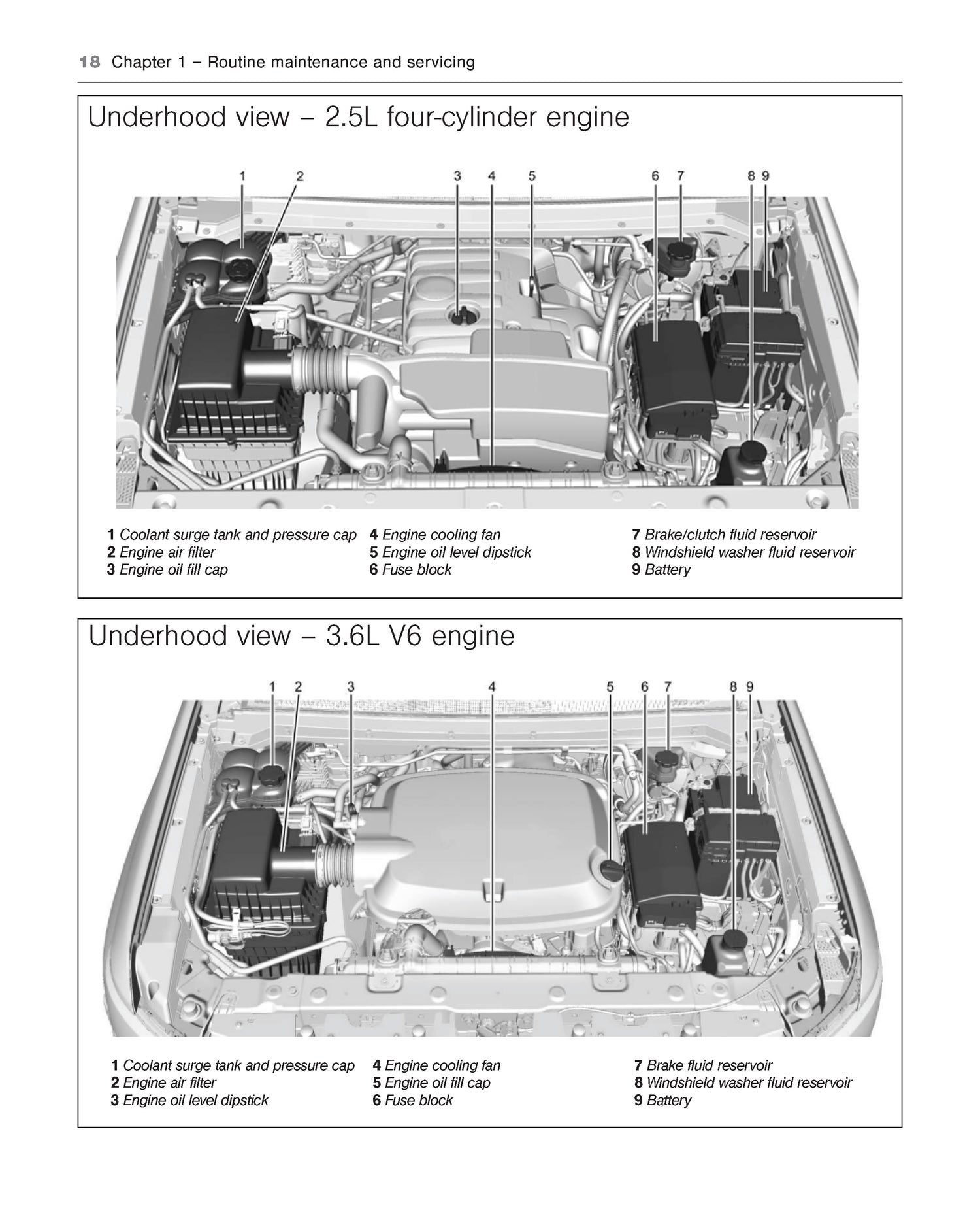 18 Chapter 1 – Routine maintenance and servicing

Underhood view – 2.5L four-cylinder engine

1 2 3 4 5 6 7 8 9

1 Coolant surge tank and pressure cap
2 Engine air filter
3 Engine oil fill cap
4 Engine cooling fan
5 Engine oil level dipstick
6 Fuse block
7 Brake/clutch fluid reservoir
8 Windshield washer fluid reservoir
9 Battery

Underhood view – 3.6L V6 engine

1 2 3 4 5 6 7 8 9

1 Coolant surge tank and pressure cap
2 Engine air filter
3 Engine oil level dipstick
4 Engine cooling fan
5 Engine oil fill cap
6 Fuse block
7 Brake fluid reservoir
8 Windshield washer fluid reservoir
9 Battery