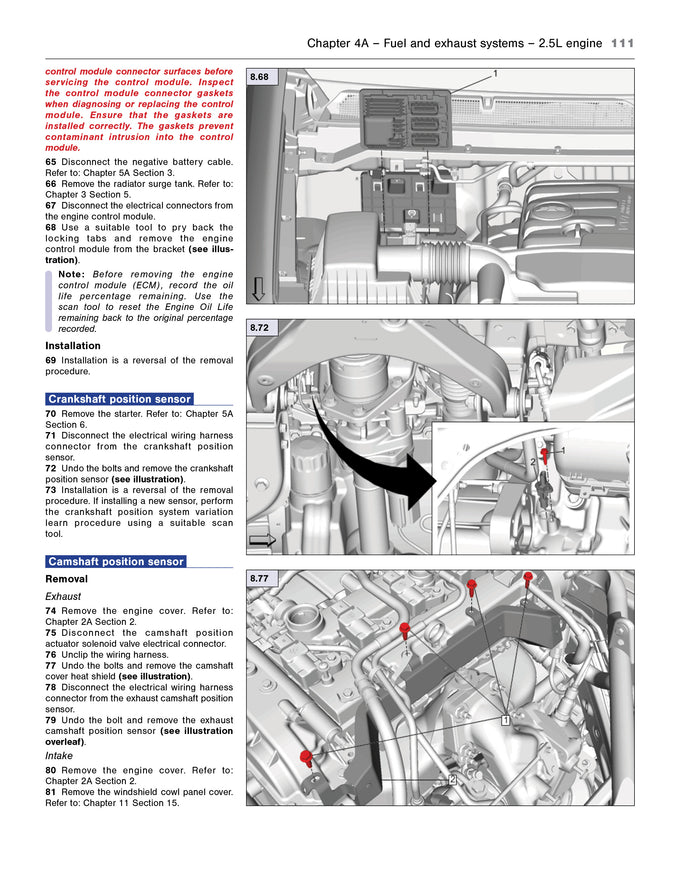 Chapter 4A – Fuel and exhaust systems – 2.5L engine 111

control module connector surfaces before servicing the control module. Inspect the control module connector gaskets when diagnosing or replacing the control module. Ensure that the gaskets are installed correctly. The gaskets prevent contaminant intrusion into the control module.

65 Disconnect the negative battery cable. Refer to: Chapter 5A Section 3.
66 Remove the radiator surge tank. Refer to: Chapter 3 Section 5.
67 Disconnect the electrical connectors from the engine control module.
68 Use a suitable tool to pry back the locking tabs and remove the engine control module from the bracket (see illustration).

Note: Before removing the engine control module (ECM), record the oil life percentage remaining. Use the scan tool to reset the Engine Oil Life remaining back to the original percentage recorded.

Installation
69 Installation is a reversal of the removal procedure.

Crankshaft position sensor
70 Remove the starter. Refer to: Chapter 5A Section 6.
71 Disconnect the electrical wiring harness connector from the crankshaft position sensor.
72 Undo the bolts and remove the crankshaft position sensor (see illustration).
73 Installation is a reversal of the removal procedure. If installing a new sensor, perform the crankshaft position system variation learn procedure using a suitable scan tool.

Camshaft position sensor
Removal
Exhaust
74 Remove the engine cover. Refer to: Chapter 2A Section 2.
75 Disconnect the camshaft position actuator solenoid valve electrical connector.
76 Unclip the wiring harness.
77 Undo the bolts and remove the camshaft cover heat shield (see illustration).
78 Disconnect the electrical wiring harness connector from the exhaust camshaft position sensor.
79 Undo the bolt and remove the exhaust camshaft position sensor (see illustration overleaf).
Intake
80 Remove the engine cover. Refer to: Chapter 2A Section 2.
81 Remove the windshield cowl panel cover. Refer to: Chapter 11 Section 15.

8.68
1

8.72
1
2

8.77
1
2