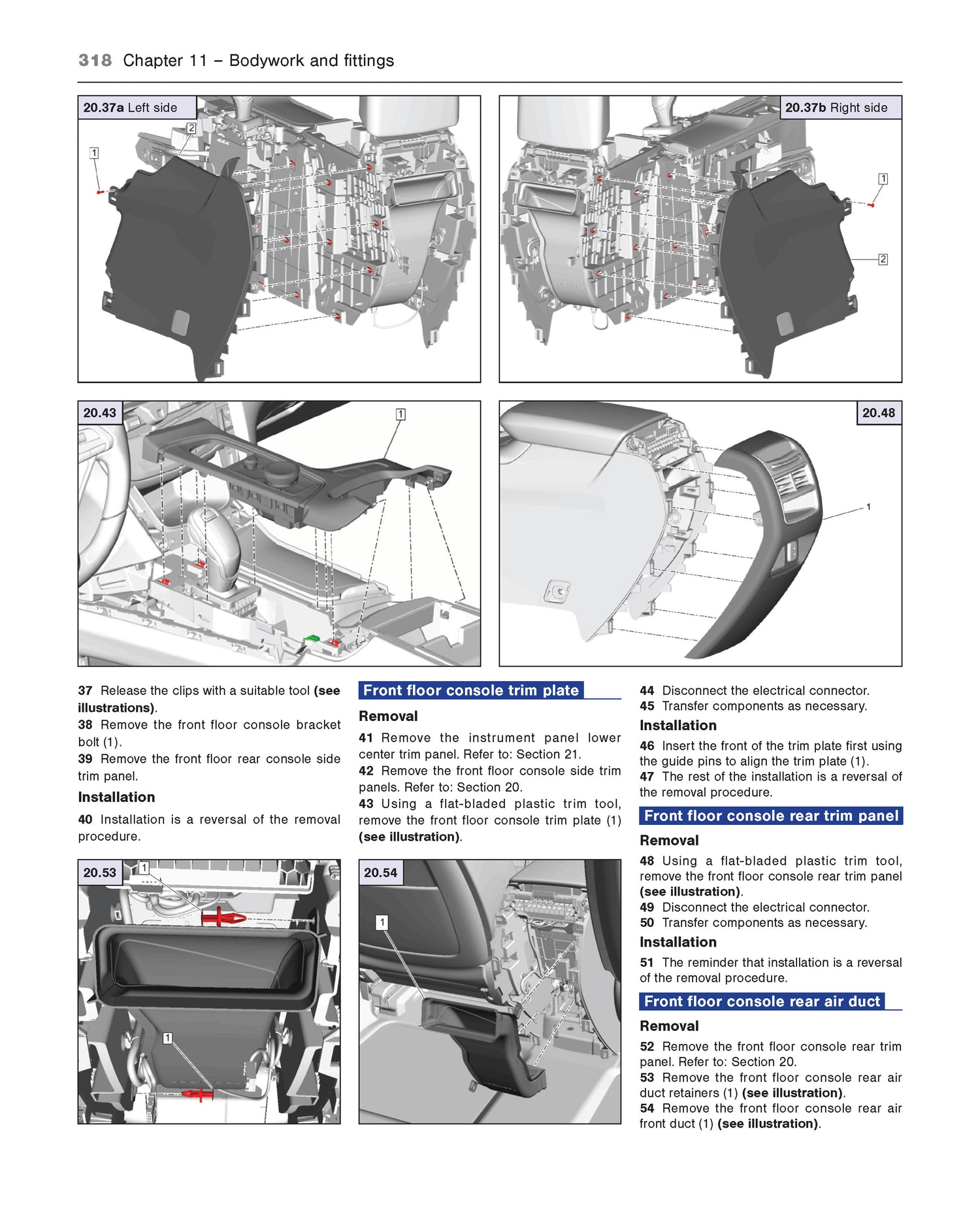 318 Chapter 11 – Bodywork and fittings

20.37a Left side

2

1

20.37b Right side

1

2

20.43

1

20.48

1

37 Release the clips with a suitable tool (see illustrations).
38 Remove the front floor console bracket bolt (1).
39 Remove the front floor rear console side trim panel.

Installation

40 Installation is a reversal of the removal procedure.

20.53

1

1

Front floor console trim plate

Removal

41 Remove the instrument panel lower center trim panel. Refer to: Section 21.
42 Remove the front floor console side trim panels. Refer to: Section 20.
43 Using a flat-bladed plastic trim tool, remove the front floor console trim plate (1) (see illustration).

20.54

1

44 Disconnect the electrical connector.
45 Transfer components as necessary.

Installation

46 Insert the front of the trim plate first using the guide pins to align the trim plate (1).
47 The rest of the installation is a reversal of the removal procedure.

Front floor console rear trim panel

Removal

48 Using a flat-bladed plastic trim tool, remove the front floor console rear trim panel (see illustration).
49 Disconnect the electrical connector.
50 Transfer components as necessary.

Installation

51 The reminder that installation is a reversal of the removal procedure.

Front floor console rear air duct

Removal

52 Remove the front floor console rear trim panel. Refer to: Section 20.
53 Remove the front floor console rear air duct retainers (1) (see illustration).
54 Remove the front floor console rear air front duct (1) (see illustration).