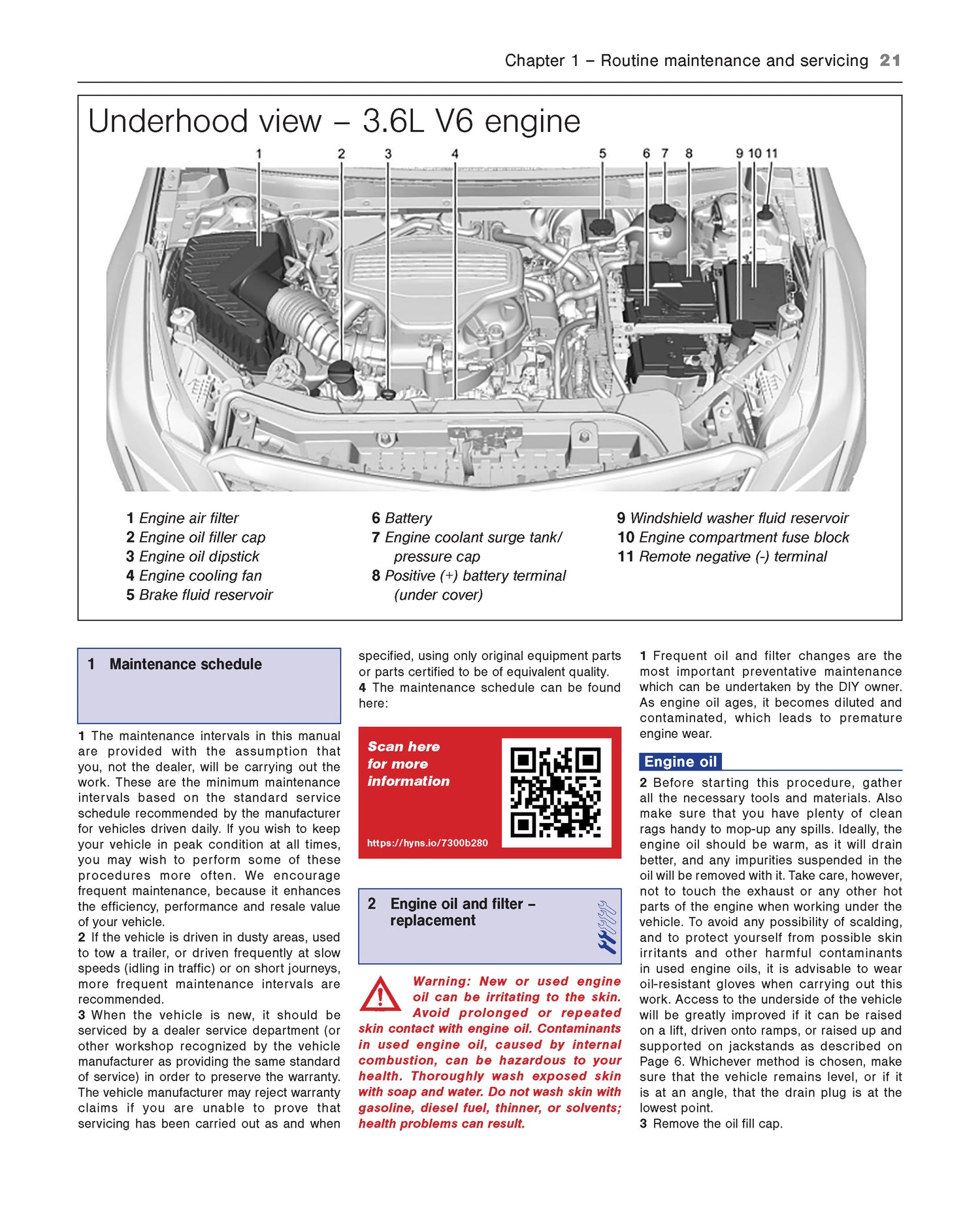 Chapter 1 – Routine maintenance and servicing 21

Underhood view – 3.6L V6 engine

1 2 3 4 5 6 7 8 9 10 11

1 Engine air filter
2 Engine oil filler cap
3 Engine oil dipstick
4 Engine cooling fan
5 Brake fluid reservoir

6 Battery
7 Engine coolant surge tank/ pressure cap
8 Positive (+) battery terminal (under cover)

9 Windshield washer fluid reservoir
10 Engine compartment fuse block
11 Remote negative (-) terminal

1 Maintenance schedule

1 The maintenance intervals in this manual are provided with the assumption that you, not the dealer, will be carrying out the work. These are the minimum maintenance intervals based on the standard service schedule recommended by the manufacturer for vehicles driven daily. If you wish to keep your vehicle in peak condition at all times, you may wish to perform some of these procedures more often. We encourage frequent maintenance, because it enhances the efficiency, performance and resale value of your vehicle.
2 If the vehicle is driven in dusty areas, used to tow a trailer, or driven frequently at slow speeds (idling in traffic) or on short journeys, more frequent maintenance intervals are recommended.
3 When the vehicle is new, it should be serviced by a dealer service department (or other workshop recognized by the vehicle manufacturer as providing the same standard of service) in order to preserve the warranty. The vehicle manufacturer may reject warranty claims if you are unable to prove that servicing has been carried out as and when specified, using only original equipment parts or parts certified to be of equivalent quality.
4 The maintenance schedule can be found here:

Scan here for more information

https://hyns.io/7300b280

2 Engine oil and filter – replacement

Warning: New or used engine oil can be irritating to the skin. Avoid prolonged or repeated skin contact with engine oil. Contaminants in used engine oil, caused by internal combustion, can be hazardous to your health. Thoroughly wash exposed skin with soap and water. Do not wash skin with gasoline, diesel fuel, thinner, or solvents; health problems can result.

1 Frequent oil and filter changes are the most important preventative maintenance which can be undertaken by the DIY owner. As engine oil ages, it becomes diluted and contaminated, which leads to premature engine wear.

Engine oil

2 Before starting this procedure, gather all the necessary tools and materials. Also make sure that you have plenty of clean rags handy to mop-up any spills. Ideally, the engine oil should be warm, as it will drain better, and any impurities suspended in the oil will be removed with it. Take care, however, not to touch the exhaust or any other hot parts of the engine when working under the vehicle. To avoid any possibility of scalding, and to protect yourself from possible skin irritants and other harmful contaminants in used engine oils, it is advisable to wear oil-resistant gloves when carrying out this work. Access to the underside of the vehicle will be greatly improved if it can be raised on a lift, driven onto ramps, or raised up and supported on jackstands as described on Page 6. Whichever method is chosen, make sure that the vehicle remains level, or if it is at an angle, that the drain plug is at the lowest point.
3 Remove the oil fill cap.