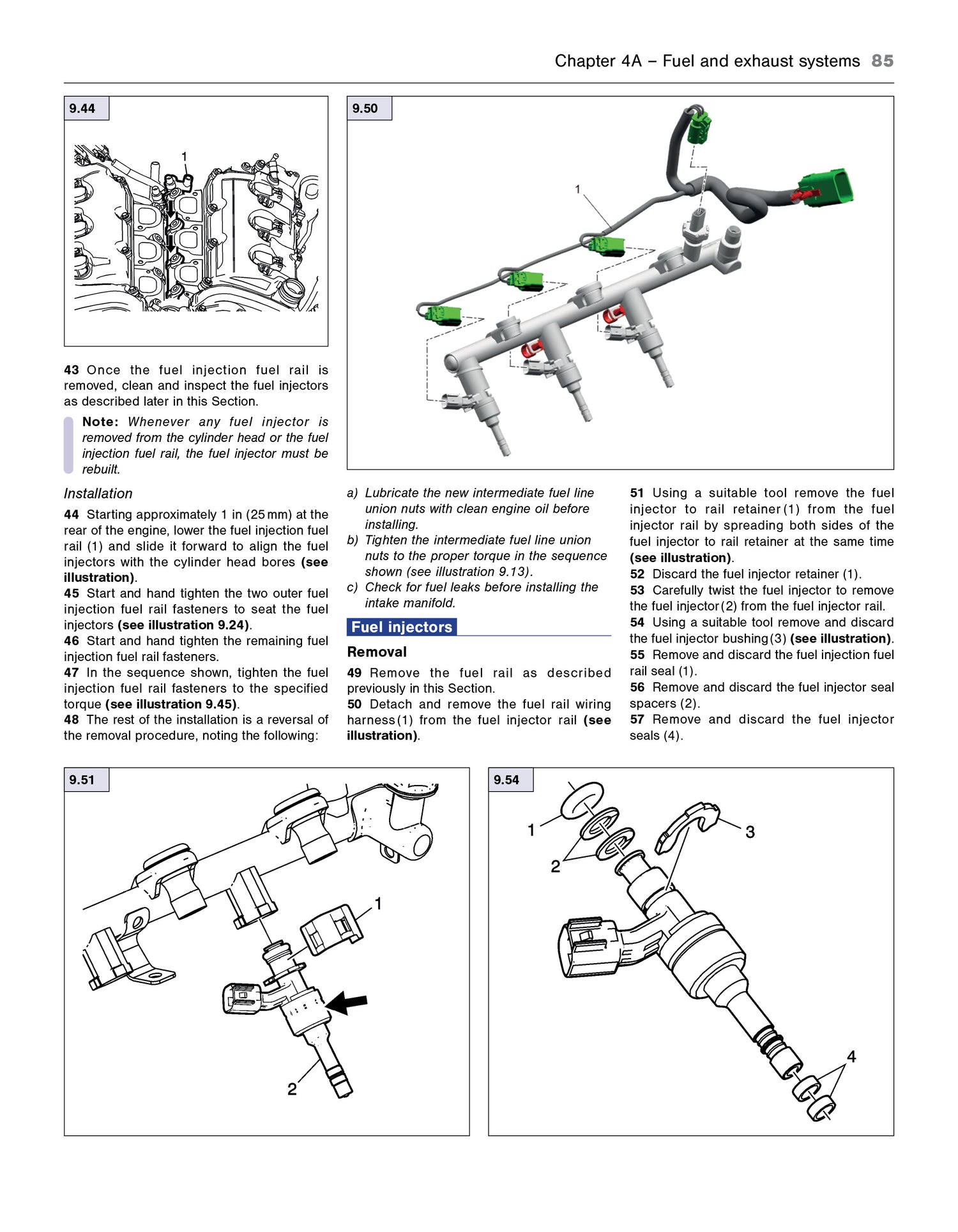 Chapter 4A – Fuel and exhaust systems 85

9.44

1

9.50

1

43 Once the fuel injection fuel rail is removed, clean and inspect the fuel injectors as described later in this Section.

Note: Whenever any fuel injector is removed from the cylinder head or the fuel injection fuel rail, the fuel injector must be rebuilt.

Installation

44 Starting approximately 1 in (25 mm) at the rear of the engine, lower the fuel injection fuel rail (1) and slide it forward to align the fuel injectors with the cylinder head bores (see illustration).

45 Start and hand tighten the two outer fuel injection fuel rail fasteners to seat the fuel injectors (see illustration 9.24).

46 Start and hand tighten the remaining fuel injection fuel rail fasteners.

47 In the sequence shown, tighten the fuel injection fuel rail fasteners to the specified torque (see illustration 9.45).

48 The rest of the installation is a reversal of the removal procedure, noting the following:

a) Lubricate the new intermediate fuel line union nuts with clean engine oil before installing.
b) Tighten the intermediate fuel line union nuts to the proper torque in the sequence shown (see illustration 9.13).
c) Check for fuel leaks before installing the intake manifold.

Fuel injectors

Removal

49 Remove the fuel rail as described previously in this Section.

50 Detach and remove the fuel rail wiring harness (1) from the fuel injector rail (see illustration).

51 Using a suitable tool remove the fuel injector to rail retainer (1) from the fuel injector rail by spreading both sides of the fuel injector to rail retainer at the same time (see illustration).

52 Discard the fuel injector retainer (1).

53 Carefully twist the fuel injector to remove the fuel injector (2) from the fuel injector rail.

54 Using a suitable tool remove and discard the fuel injector bushing (3) (see illustration).

55 Remove and discard the fuel injection fuel rail seal (1).

56 Remove and discard the fuel injector seal spacers (2).

57 Remove and discard the fuel injector seals (4).

9.51

1

2

9.54

1

2

3

4