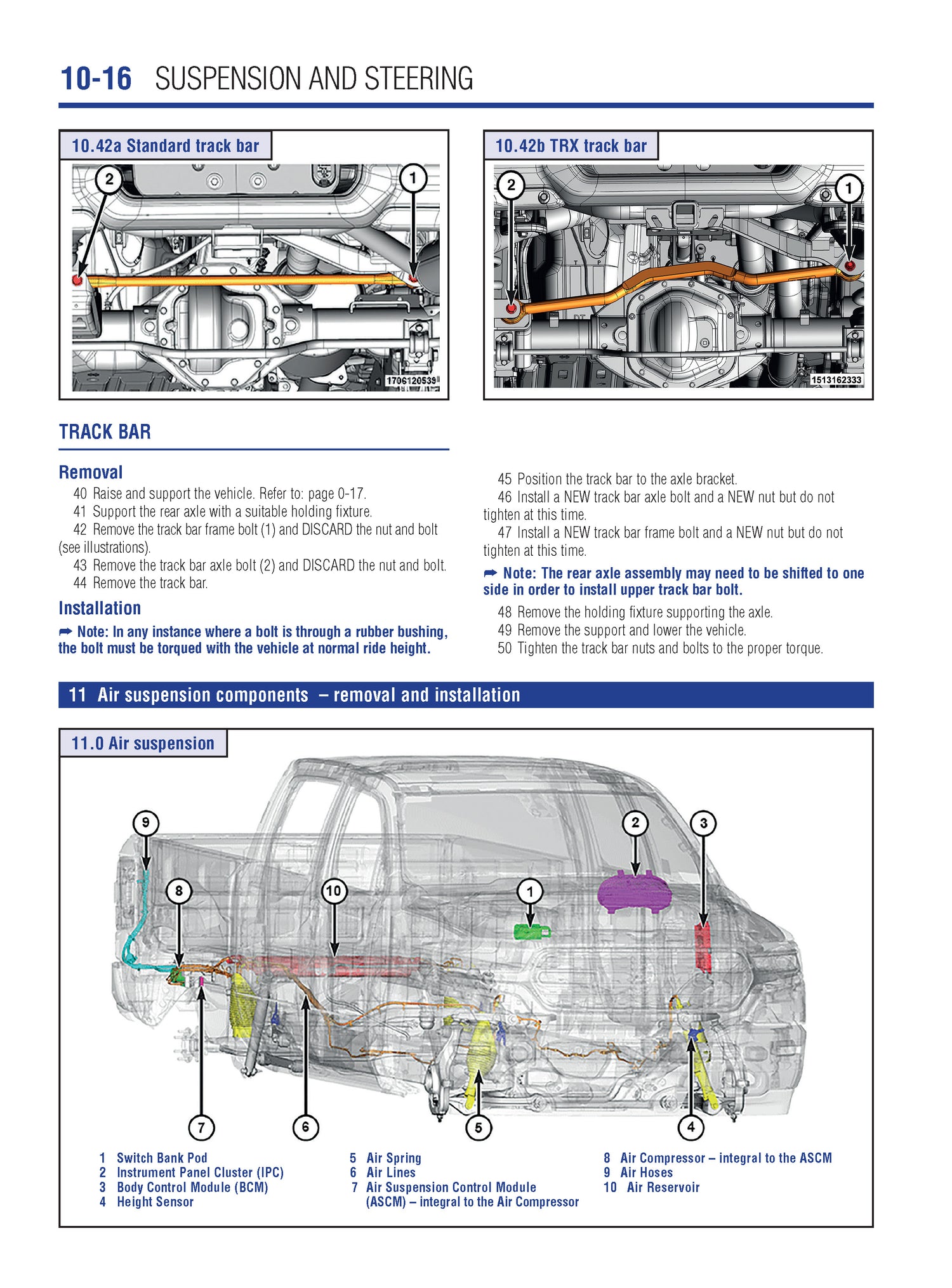 10-16 SUSPENSION AND STEERING

10.42a Standard track bar

2

1

1706120539

10.42b TRX track bar

2

1

1513162333

TRACK BAR

Removal

40 Raise and support the vehicle. Refer to: page 0-17.
41 Support the rear axle with a suitable holding fixture.
42 Remove the track bar frame bolt (1) and DISCARD the nut and bolt (see illustrations).
43 Remove the track bar axle bolt (2) and DISCARD the nut and bolt.
44 Remove the track bar.

Installation

➡ Note: In any instance where a bolt is through a rubber bushing, the bolt must be torqued with the vehicle at normal ride height.

45 Position the track bar to the axle bracket.
46 Install a NEW track bar axle bolt and a NEW nut but do not tighten at this time.
47 Install a NEW track bar frame bolt and a NEW nut but do not tighten at this time.

➡ Note: The rear axle assembly may need to be shifted to one side in order to install upper track bar bolt.

48 Remove the holding fixture supporting the axle.
49 Remove the support and lower the vehicle.
50 Tighten the track bar nuts and bolts to the proper torque.

11 Air suspension components – removal and installation

11.0 Air suspension

9

8

10

1

2

3

7

6

5

4

1 Switch Bank Pod
2 Instrument Panel Cluster (IPC)
3 Body Control Module (BCM)
4 Height Sensor

5 Air Spring
6 Air Lines
7 Air Suspension Control Module (ASCM) – integral to the Air Compressor

8 Air Compressor – integral to the ASCM
9 Air Hoses
10 Air Reservoir