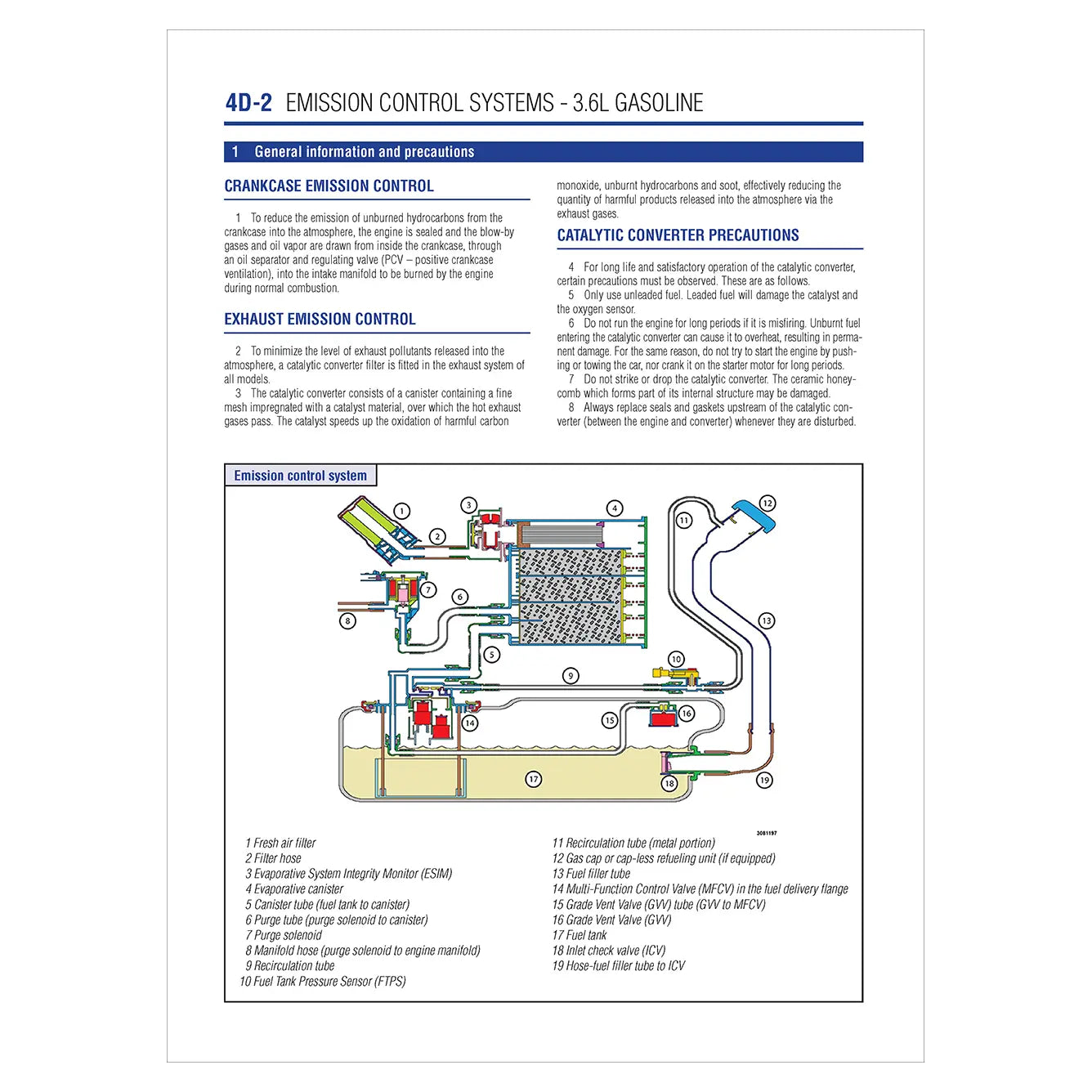 4D-2 EMISSION CONTROL SYSTEMS - 3.6L GASOLINE

1 General information and precautions

CRANKCASE EMISSION CONTROL

1 To reduce the emission of unburned hydrocarbons from the crankcase into the atmosphere, the engine is sealed and the blow-by gases and oil vapor are drawn from inside the crankcase, through an oil separator and regulating valve (PCV – positive crankcase ventilation), into the intake manifold to be burned by the engine during normal combustion.

EXHAUST EMISSION CONTROL

2 To minimize the level of exhaust pollutants released into the atmosphere, a catalytic converter filter is fitted in the exhaust system of all models.
3 The catalytic converter consists of a canister containing a fine mesh impregnated with a catalyst material, over which the hot exhaust gases pass. The catalyst speeds up the oxidation of harmful carbon monoxide, unburnt hydrocarbons and soot, effectively reducing the quantity of harmful products released into the atmosphere via the exhaust gases.

CATALYTIC CONVERTER PRECAUTIONS

4 For long life and satisfactory operation of the catalytic converter, certain precautions must be observed. These are as follows.
5 Only use unleaded fuel. Leaded fuel will damage the catalyst and the oxygen sensor.
6 Do not run the engine for long periods if it is misfiring. Unburnt fuel entering the catalytic converter can cause it to overheat, resulting in permanent damage. For the same reason, do not try to start the engine by pushing or towing the car, nor crank it on the starter motor for long periods.
7 Do not strike or drop the catalytic converter. The ceramic honeycomb which forms part of its internal structure may be damaged.
8 Always replace seals and gaskets upstream of the catalytic converter (between the engine and converter) whenever they are disturbed.

Emission control system

1 2 3 4 5 6 7 8 9 10 11 12 13 14 15 16 17 18 19

3081197

1 Fresh air filter
2 Filter hose
3 Evaporative System Integrity Monitor (ESIM)
4 Evaporative canister
5 Canister tube (fuel tank to canister)
6 Purge tube (purge solenoid to canister)
7 Purge solenoid
8 Manifold hose (purge solenoid to engine manifold)
9 Recirculation tube
10 Fuel Tank Pressure Sensor (FTPS)
11 Recirculation tube (metal portion)
12 Gas cap or cap-less refueling unit (if equipped)
13 Fuel filler tube
14 Multi-Function Control Valve (MFCV) in the fuel delivery flange
15 Grade Vent Valve (GVV) tube (GVV to MFCV)
16 Grade Vent Valve (GVV)
17 Fuel tank
18 Inlet check valve (ICV)
19 Hose-fuel filler tube to ICV