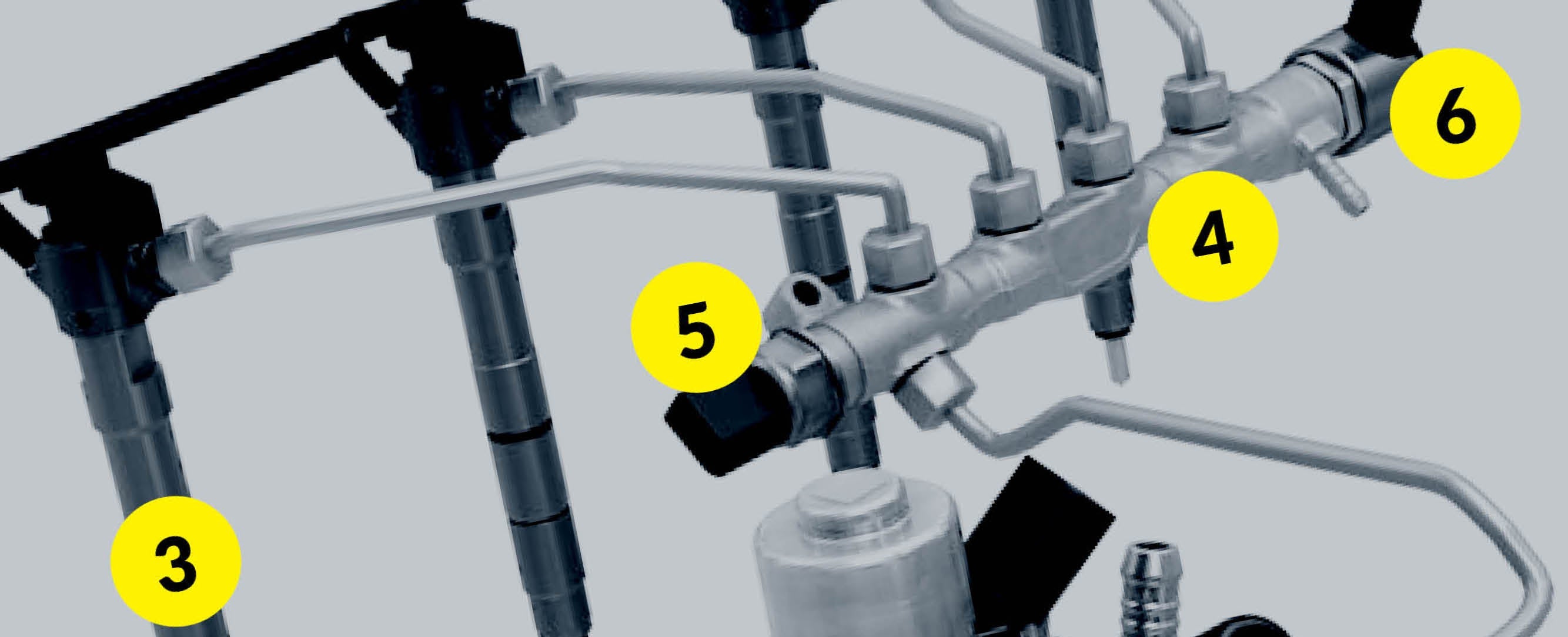 6
4
5
3