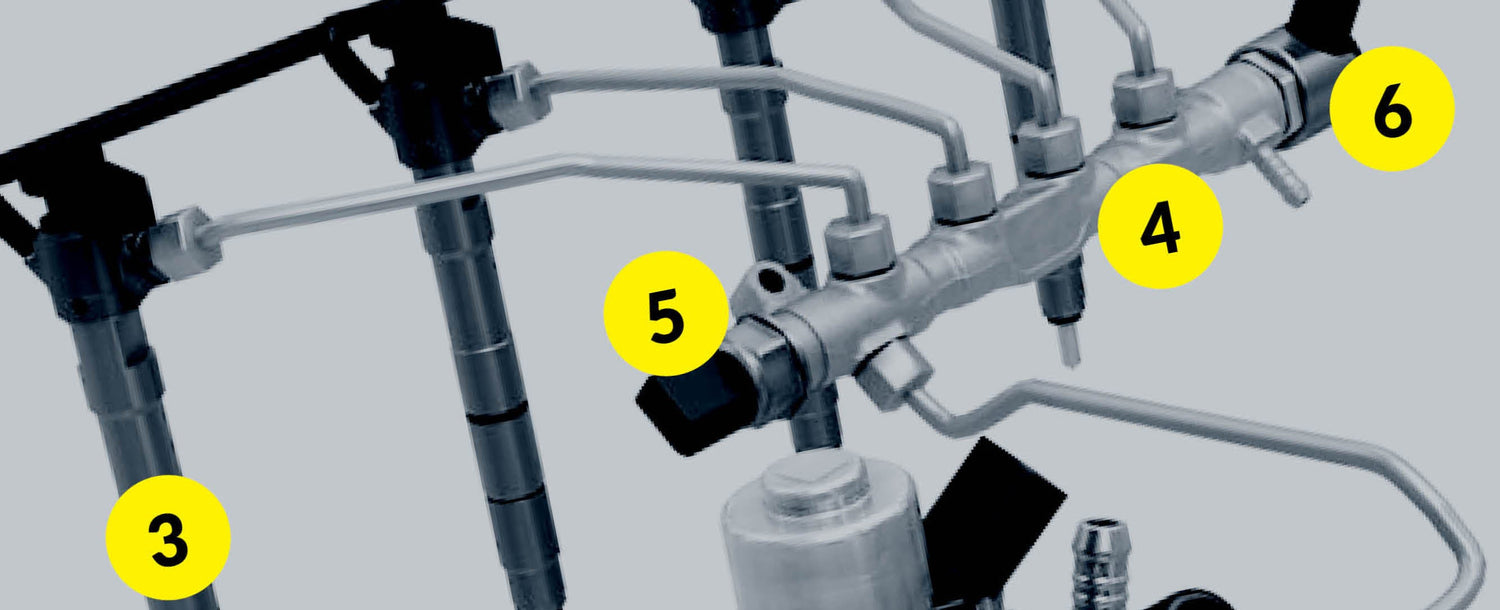 6
4
5
3